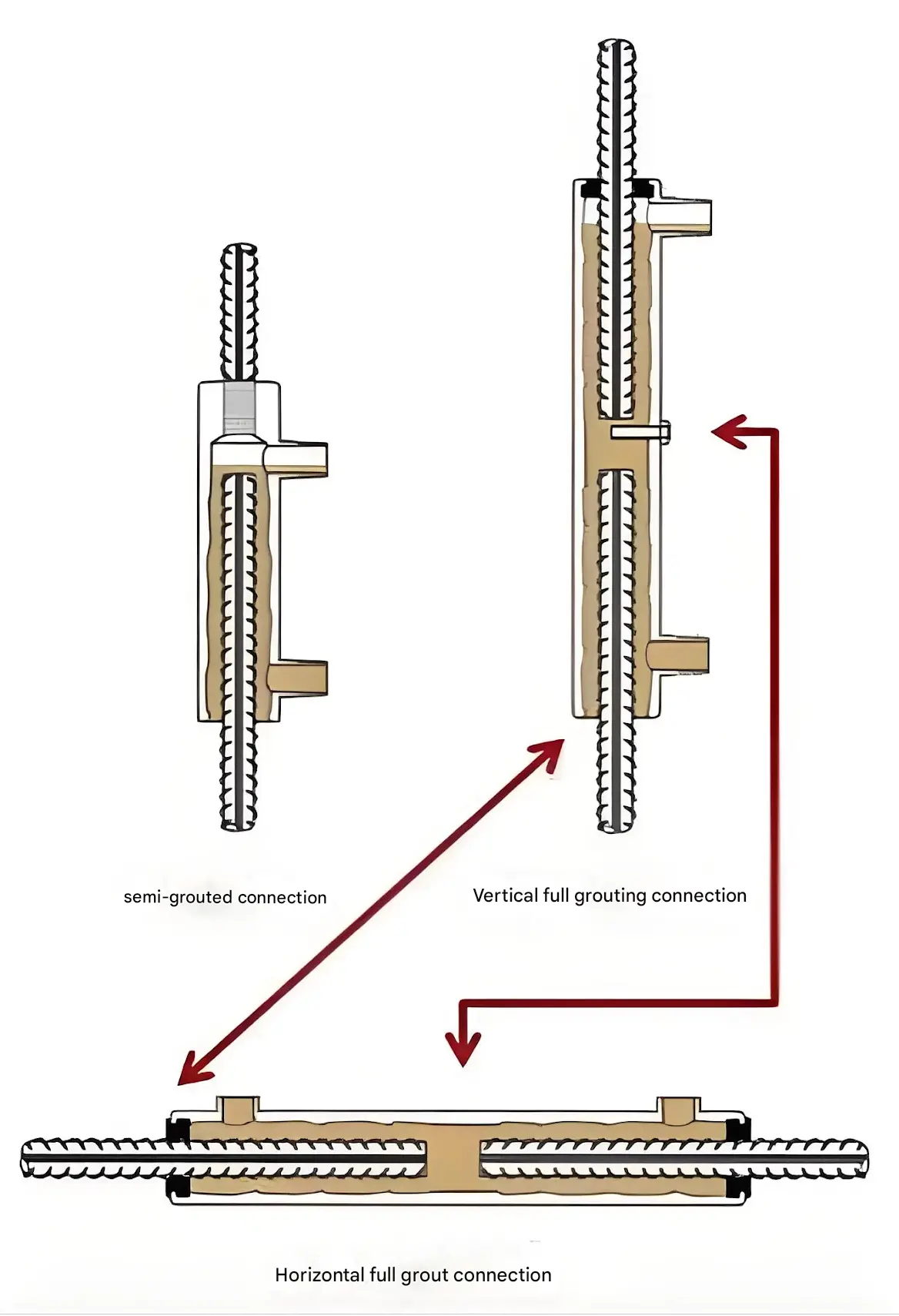 semi-grouted connection

Vertical full grouting connection

Horizontal full grout connection