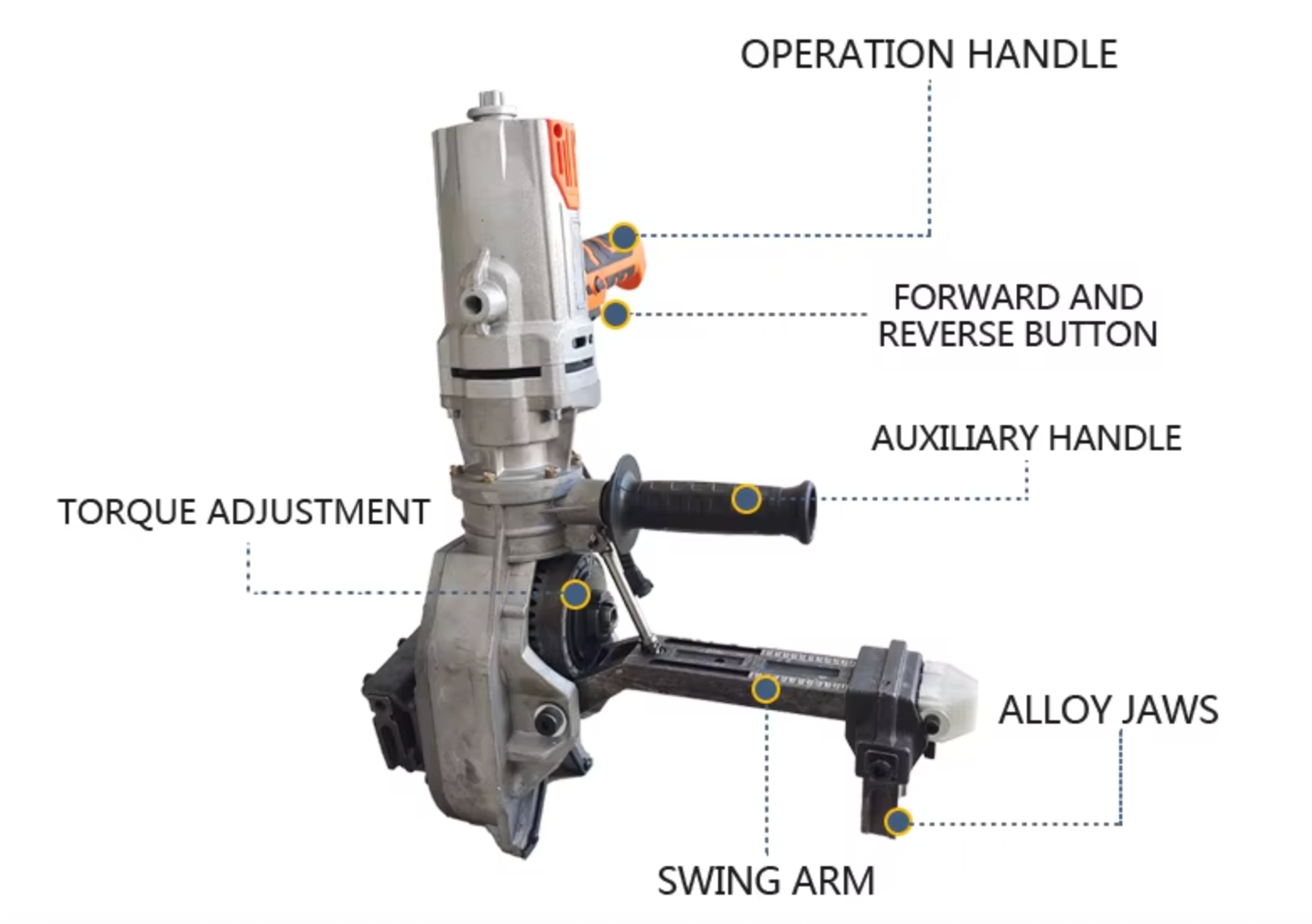 OPERATION HANDLE

FORWARD AND REVERSE BUTTON

AUXILIARY HANDLE

TORQUE ADJUSTMENT

ALLOY JAWS

SWING ARM